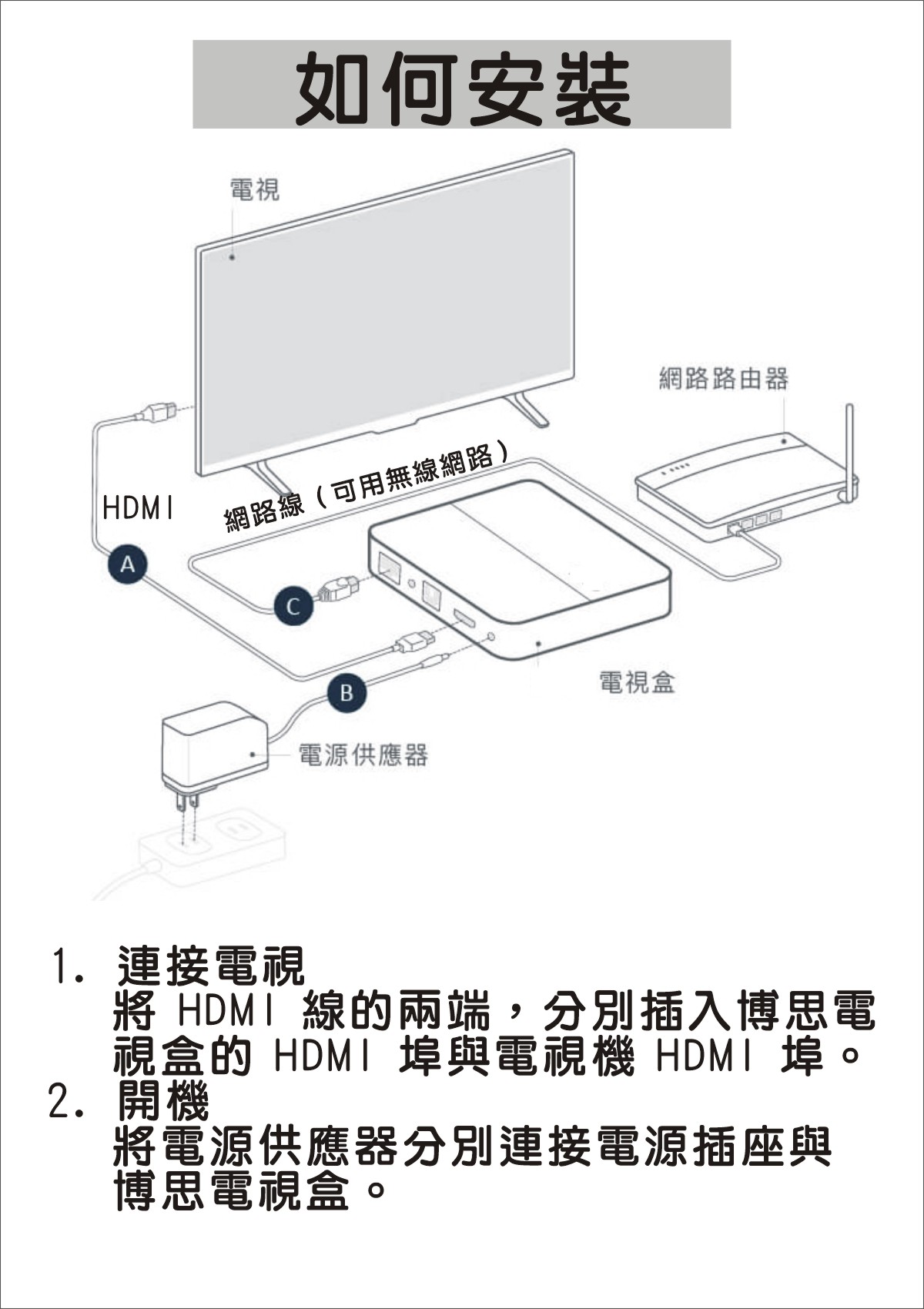 如何安裝

電視

網路路由器

HDMI

網路線（可用無線網路）

A

C

B

電視盒

電源供應器

1. 連接電視
將 HDMI 線的兩端，分別插入博思電視盒的 HDMI 埠與電視機 HDMI 埠。

2. 開機
將電源供應器分別連接電源插座與博思電視盒。